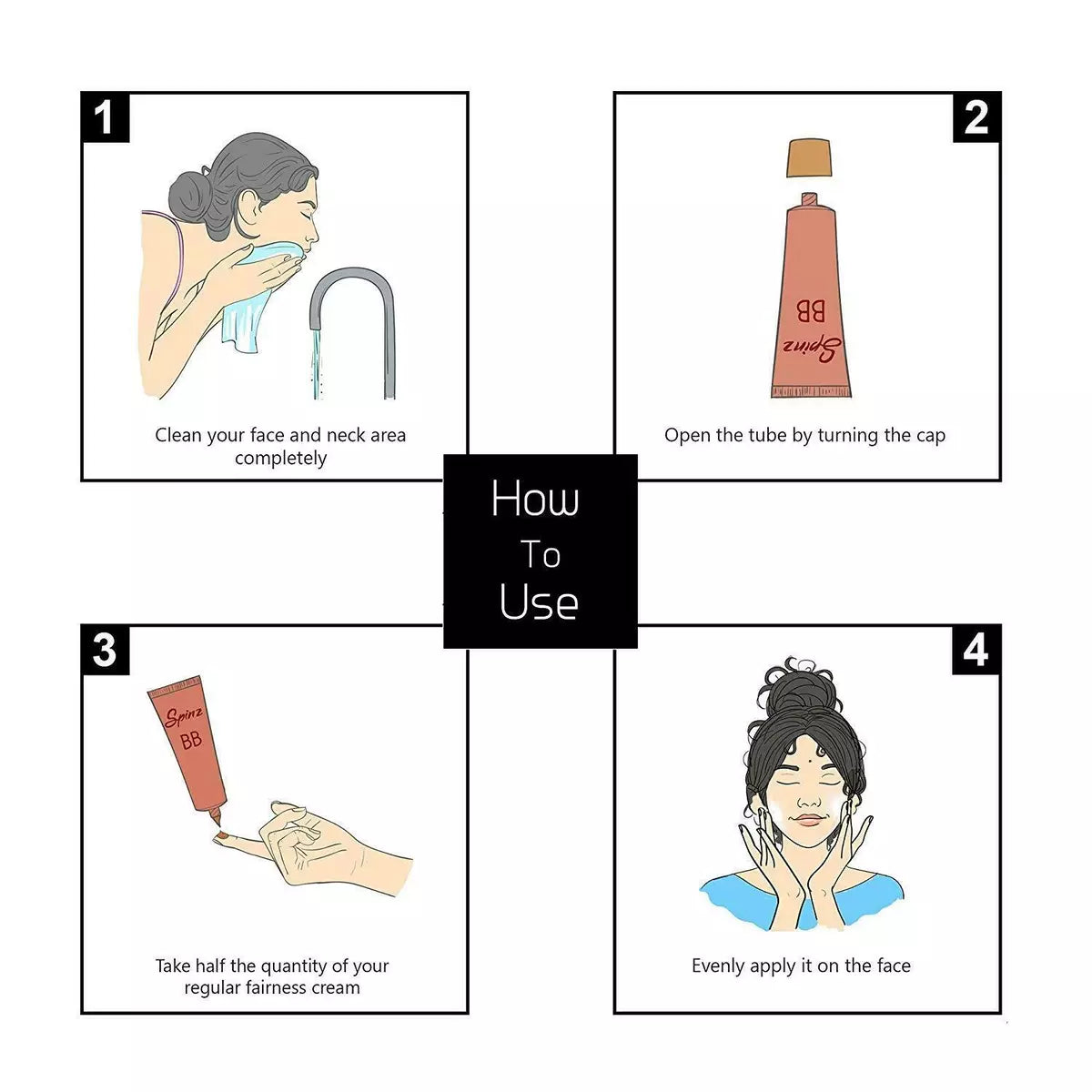 1

Clean your face and neck area completely

2

Spinz
BB

Open the tube by turning the cap

How
To
Use

3

Spinz
BB

Take half the quantity of your regular fairness cream

4

Evenly apply it on the face