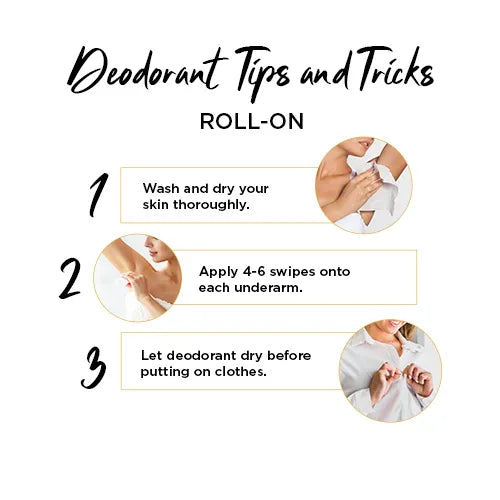 Deodorant Tips and Tricks

ROLL-ON

1

Wash and dry your skin thoroughly.

2

Apply 4-6 swipes onto each underarm.

3

Let deodorant dry before putting on clothes.