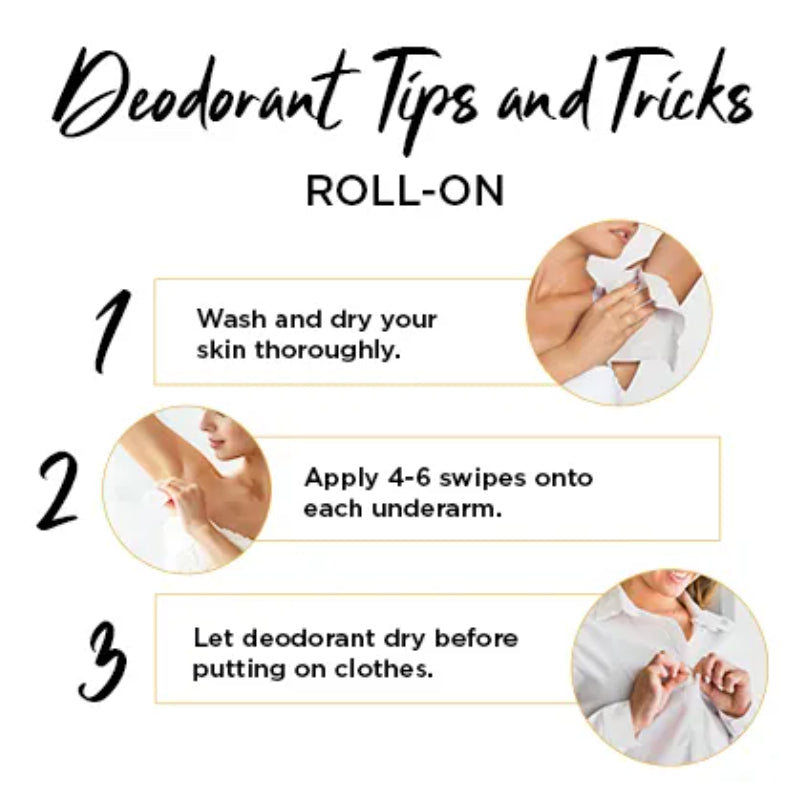 Deodorant Tips and Tricks

ROLL-ON

1

Wash and dry your skin thoroughly.

2

Apply 4-6 swipes onto each underarm.

3

Let deodorant dry before putting on clothes.