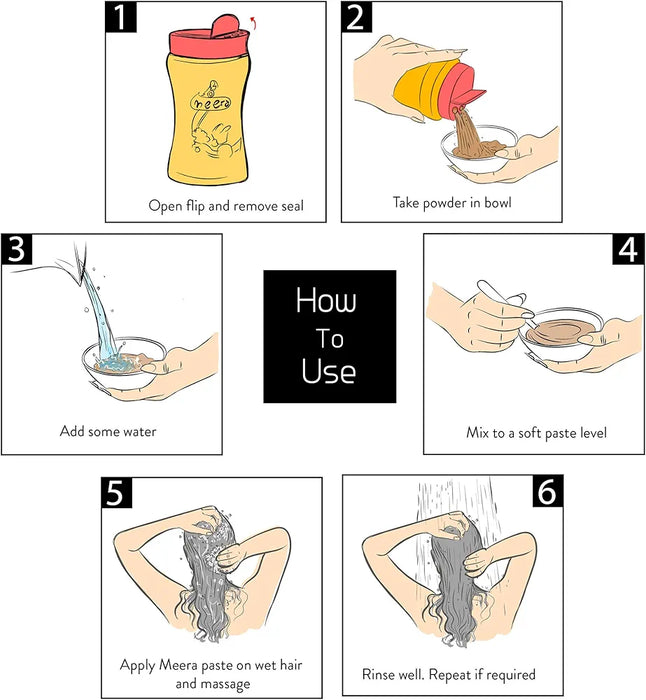 1

meera

Open flip and remove seal

2

Take powder in bowl

3

Add some water

How To Use

4

Mix to a soft paste level

5

Apply Meera paste on wet hair and massage

6

Rinse well. Repeat if required