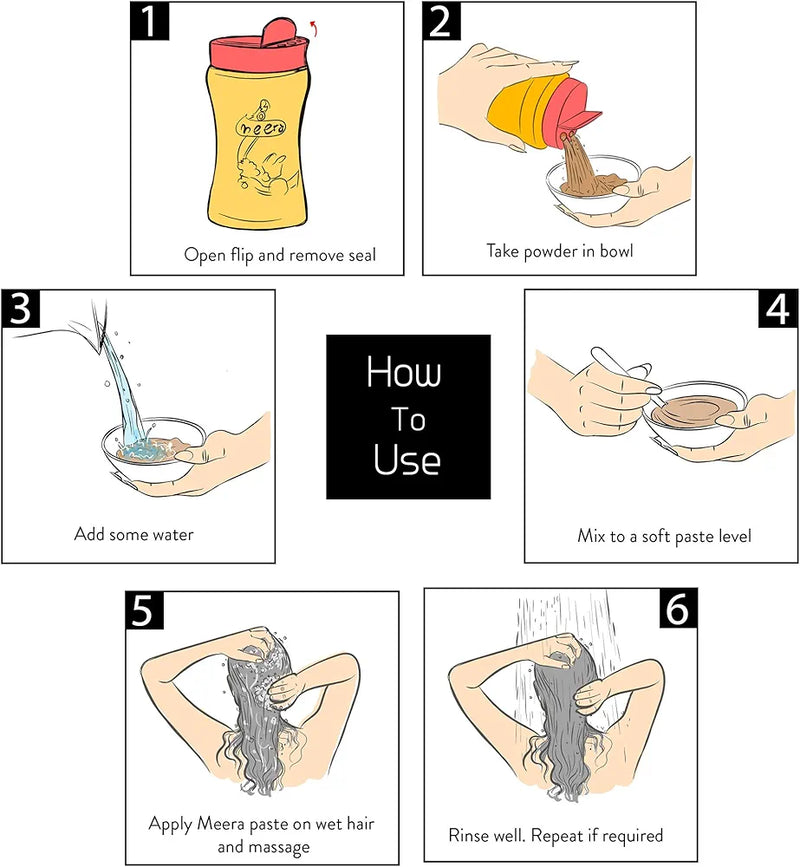 1

meera

Open flip and remove seal

2

Take powder in bowl

3

Add some water

How
To
Use

4

Mix to a soft paste level

5

Apply Meera paste on wet hair and massage

6

Rinse well. Repeat if required