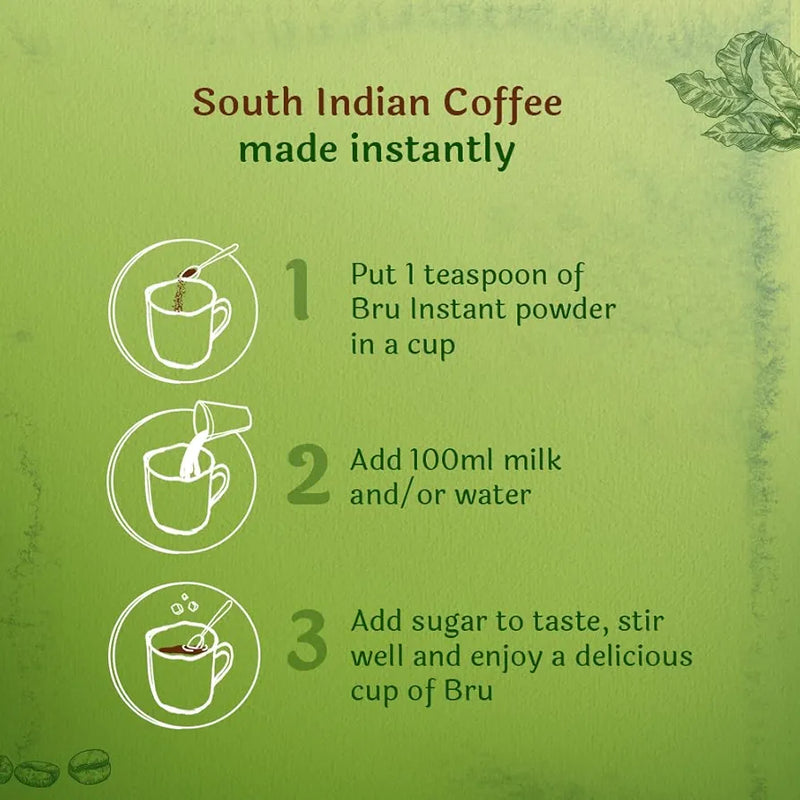 South Indian Coffee
made instantly

1 Put 1 teaspoon of Bru Instant powder in a cup

2 Add 100ml milk and/or water

3 Add sugar to taste, stir well and enjoy a delicious cup of Bru